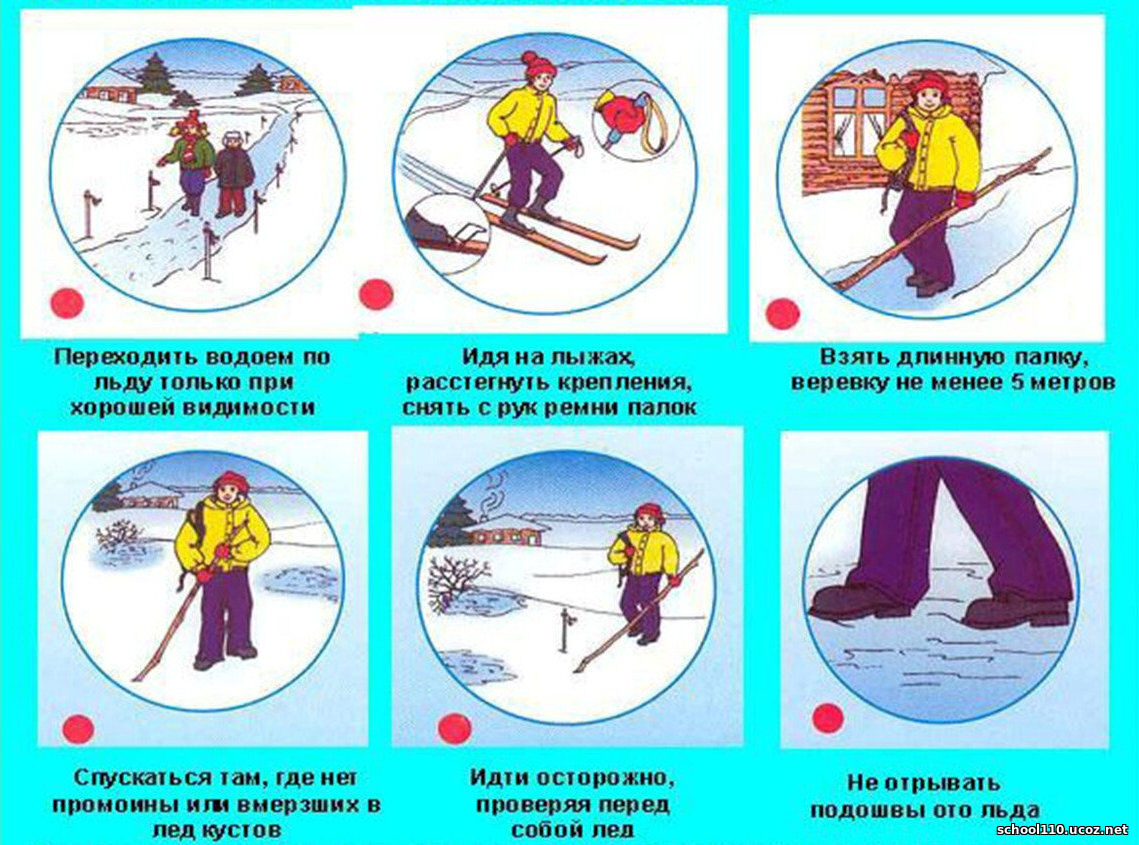 Переходить водоем по льду только при хорошей видимости

Идя на лыжах, расстегнуть крепления, снять с рук ремни палок

Взять длинную палку, веревку не менее 5 метров

Спускаться там, где нет промоины или вмерзших в лед кустов

Идти осторожно, проверяя перед собой лед

Не отрывать подошвы ото льда

school110.ucoz.net